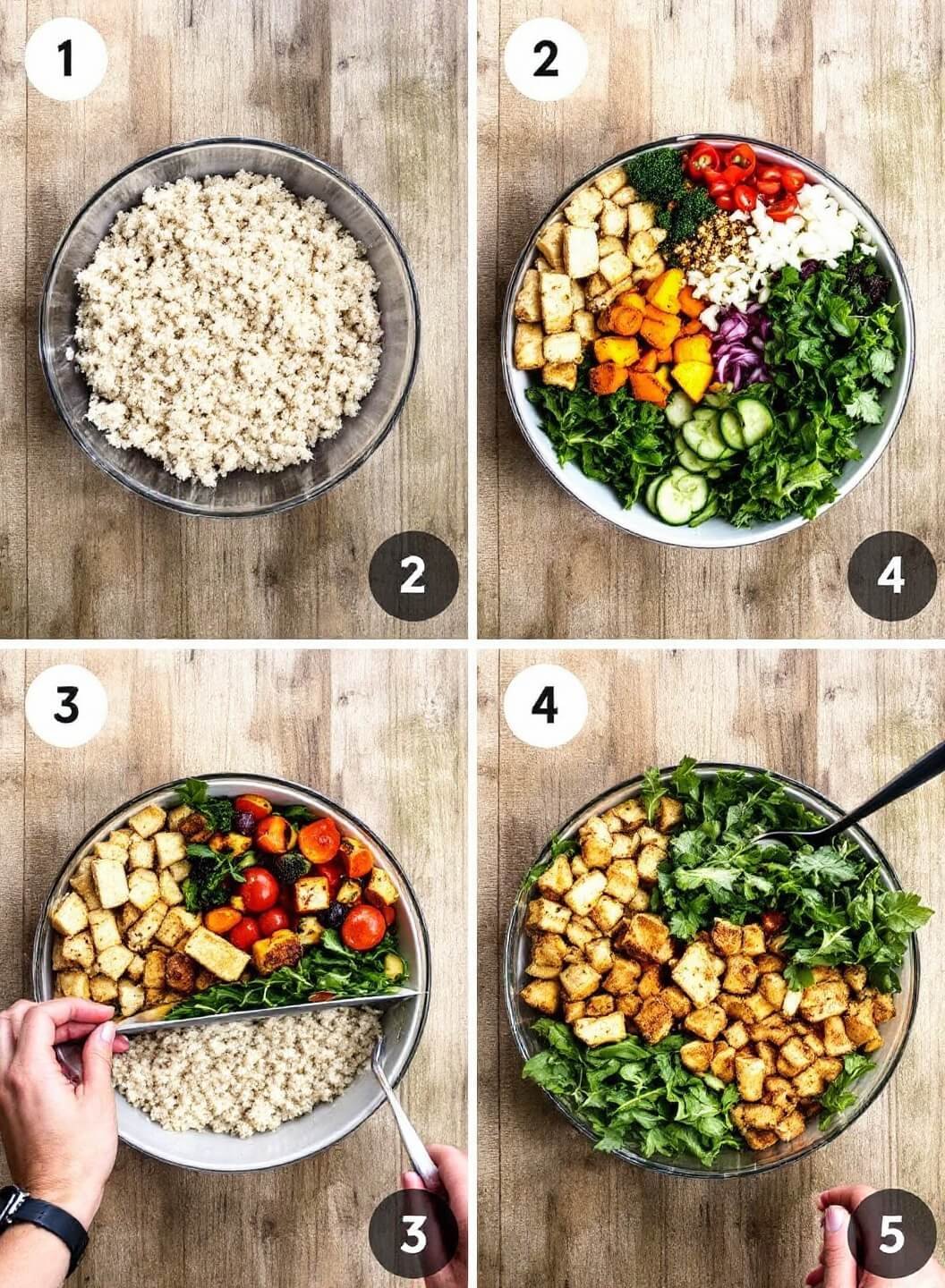 1

2

2

4

3

3

4

5